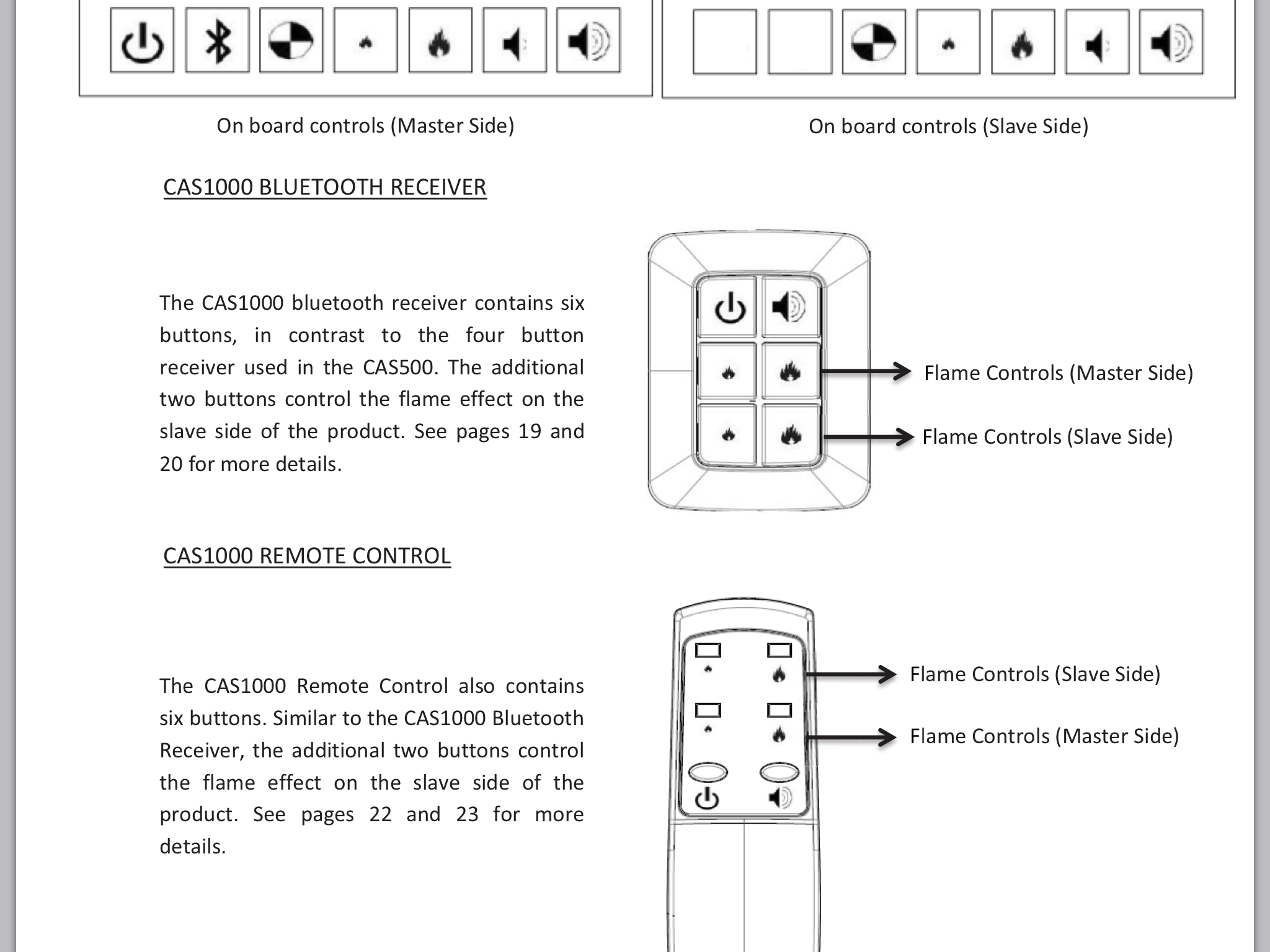 On board controls (Master Side)

On board controls (Slave Side)

CAS1000 BLUETOOTH RECEIVER

The CAS1000 bluetooth receiver contains six buttons, in contrast to the four button receiver used in the CAS500. The additional two buttons control the flame effect on the slave side of the product. See pages 19 and 20 for more details.

Flame Controls (Master Side)

Flame Controls (Slave Side)

CAS1000 REMOTE CONTROL

The CAS1000 Remote Control also contains six buttons. Similar to the CAS1000 Bluetooth Receiver, the additional two buttons control the flame effect on the slave side of the product. See pages 22 and 23 for more details.

Flame Controls (Slave Side)

Flame Controls (Master Side)